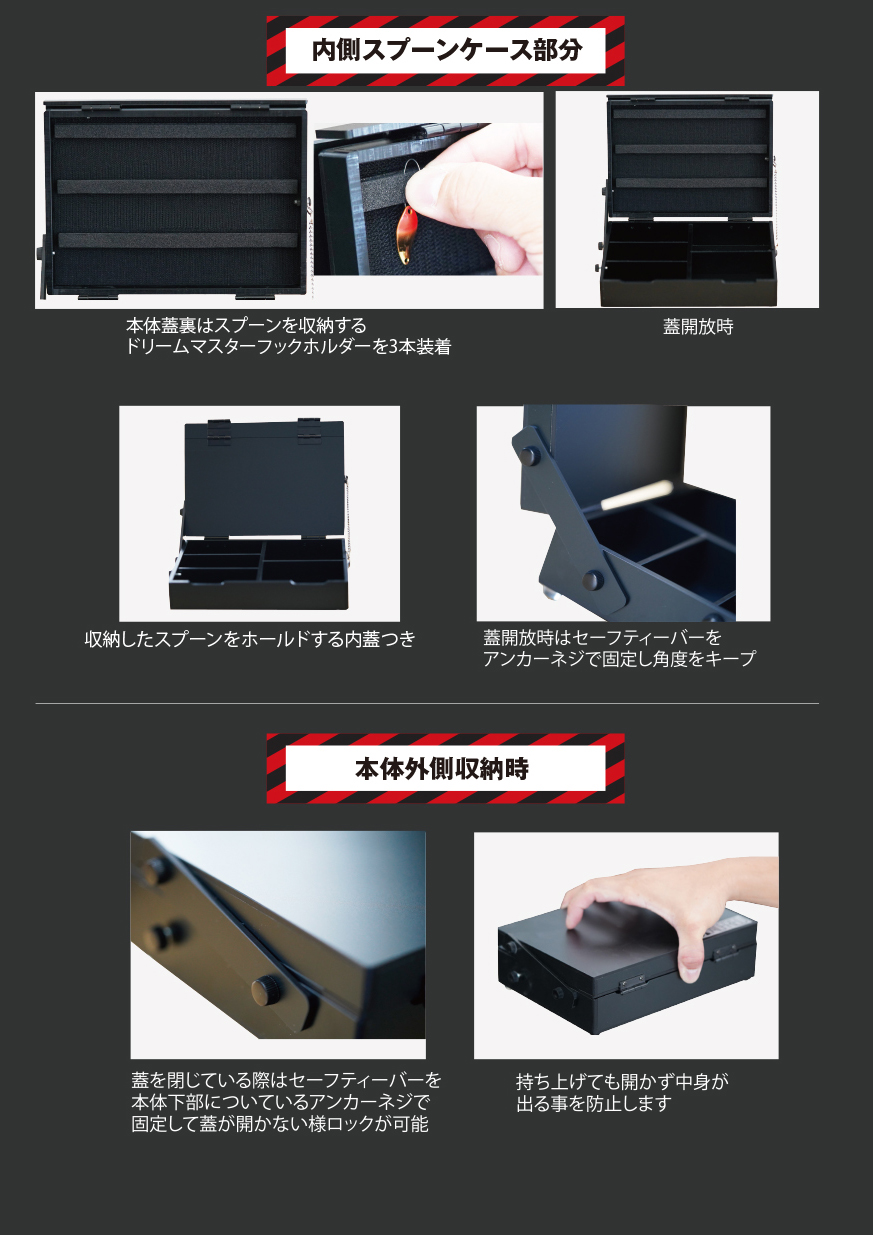 内側スプーンケース部分

本体蓋裏はスプーンを収納する
ドリームマスターフックホルダーを3本装着

蓋開放時

収納したスプーンをホールドする内蓋つき

蓋開放時はセーフティーバーを
アンカーネジで固定し角度をキープ

本体外側収納時

蓋を閉じている際はセーフティーバーを
本体下部についているアンカーネジで
固定して蓋が開かない様ロックが可能

持ち上げても開かず中身が
出る事を防止します